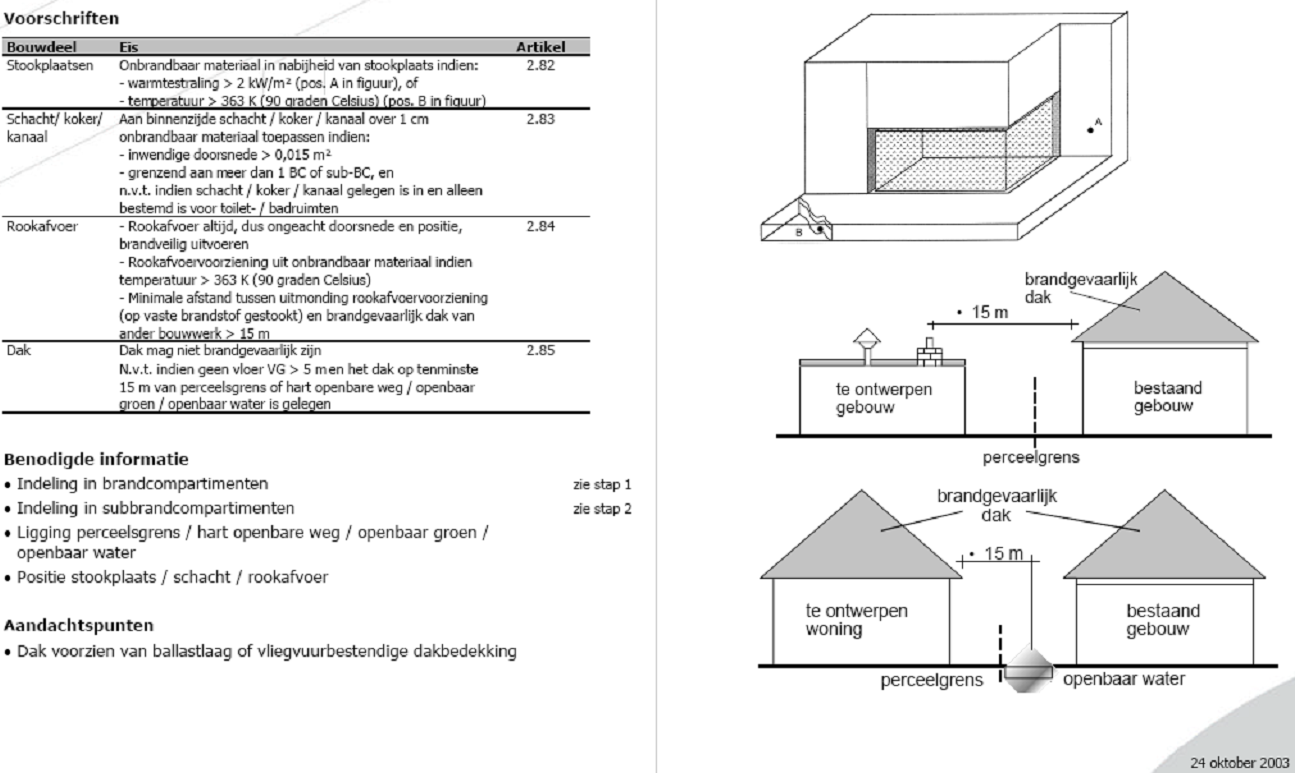 Voorschriften

| Bouwdeel | Eis | Artikel |
|---|---|---|
| Stookplaatsen | Onbrandbaar materiaal in nabijheid van stookplaats indien: - warmtestraling > 2 kW/m² (pos. A in figuur), of - temperatuur > 363 K (90 graden Celsius) (pos. B in figuur) | 2.82 |
| Schacht/ koker/ kanaal | Aan binnenzijde schacht / koker / kanaal over 1 cm onbrandbaar materiaal toepassen indien: - inwendige doorsnede > 0,015 m² - grenzend aan meer dan 1 BC of sub-BC, en n.v.t. indien schacht / koker / kanaal gelegen is in en alleen bestemd is voor toilet- / badruimten | 2.83 |
| Rookafvoer | - Rookafvoer altijd, dus ongeacht doorsnede en positie, brandveilig uitvoeren - Rookafvoervoorziening uit onbrandbaar materiaal indien temperatuur > 363 K (90 graden Celsius) - Minimale afstand tussen uitmonding rookafvoervoorziening (op vaste brandstof gestookt) en brandgevaarlijk dak van ander bouwwerk > 15 m | 2.84 |
| Dak | Dak mag niet brandgevaarlijk zijn N.v.t. indien geen vloer VG > 5 m en het dak op tenminste 15 m van perceelsgrens of hart openbare weg / openbaar groen / openbaar water is gelegen | 2.85 |

Benodigde informatie
• Indeling in brandcompartimenten zie stap 1
• Indeling in subbrandcompartimenten zie stap 2
• Ligging perceelsgrens / hart openbare weg / openbaar groen / openbaar water
• Positie stookplaats / schacht / rookafvoer

Aandachtspunten
• Dak voorzien van ballastlaag of vliegvuurbestendige dakbedekking

A
B

brandgevaarlijk dak
• 15 m
te ontwerpen gebouw
bestaand gebouw
perceelgrens

brandgevaarlijk dak
• 15 m
te ontwerpen woning
bestaand gebouw
perceelgrens
openbaar water

24 oktober 2003